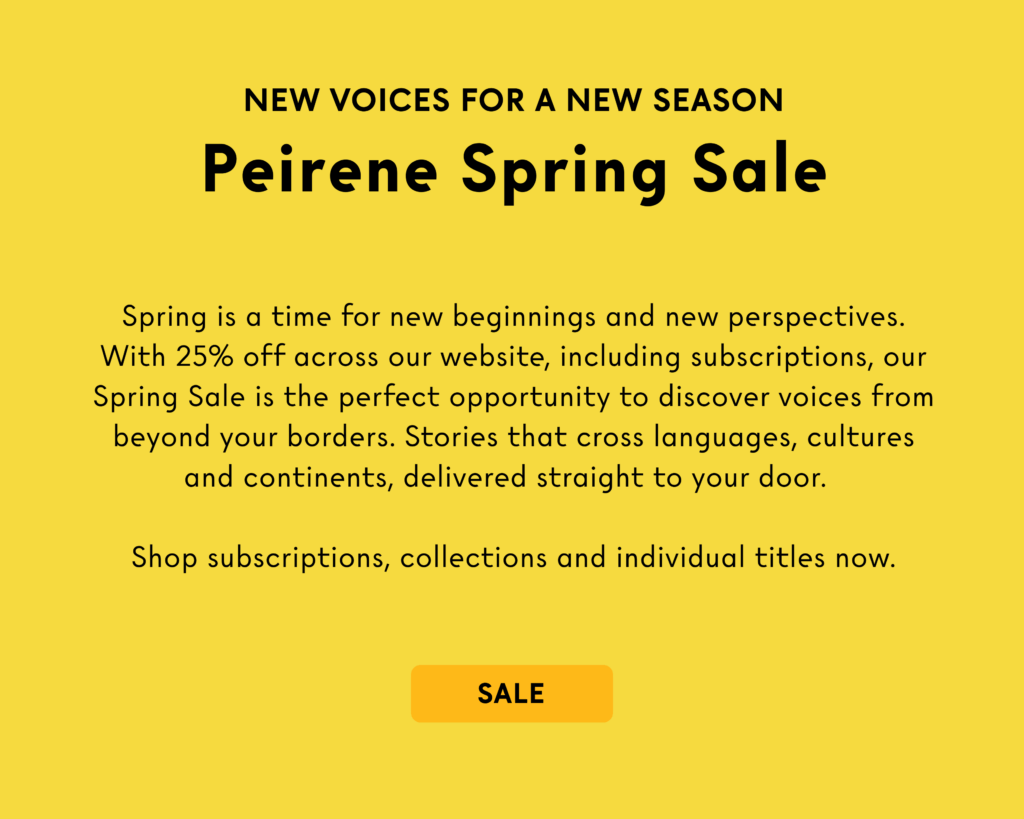 NEW VOICES FOR A NEW SEASON

Peirene Spring Sale

Spring is a time for new beginnings and new perspectives. With 25% off across our website, including subscriptions, our Spring Sale is the perfect opportunity to discover voices from beyond your borders. Stories that cross languages, cultures and continents, delivered straight to your door.

Shop subscriptions, collections and individual titles now.

SALE